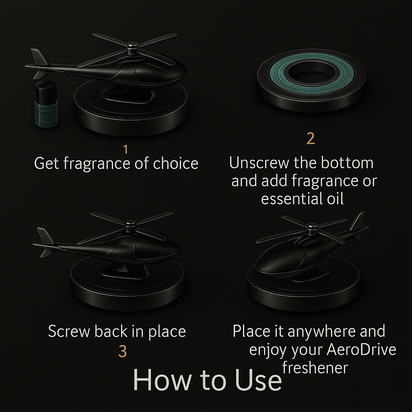 1
Get fragrance of choice

2
Unscrew the bottom and add fragrance or essential oil

Screw back in place
3

Place it anywhere and enjoy your AeroDrive freshener

How to Use