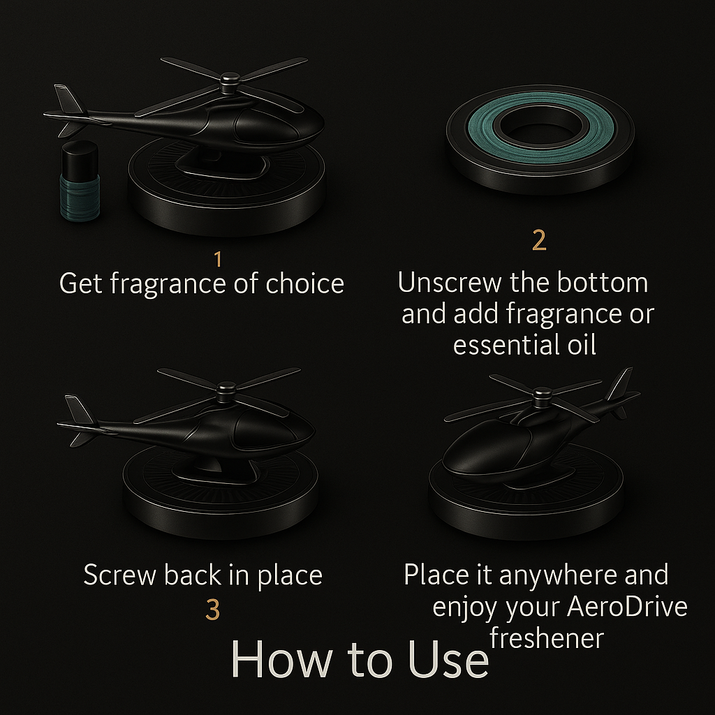 1
Get fragrance of choice

2
Unscrew the bottom and add fragrance or essential oil

Screw back in place
3

Place it anywhere and enjoy your AeroDrive freshener

How to Use